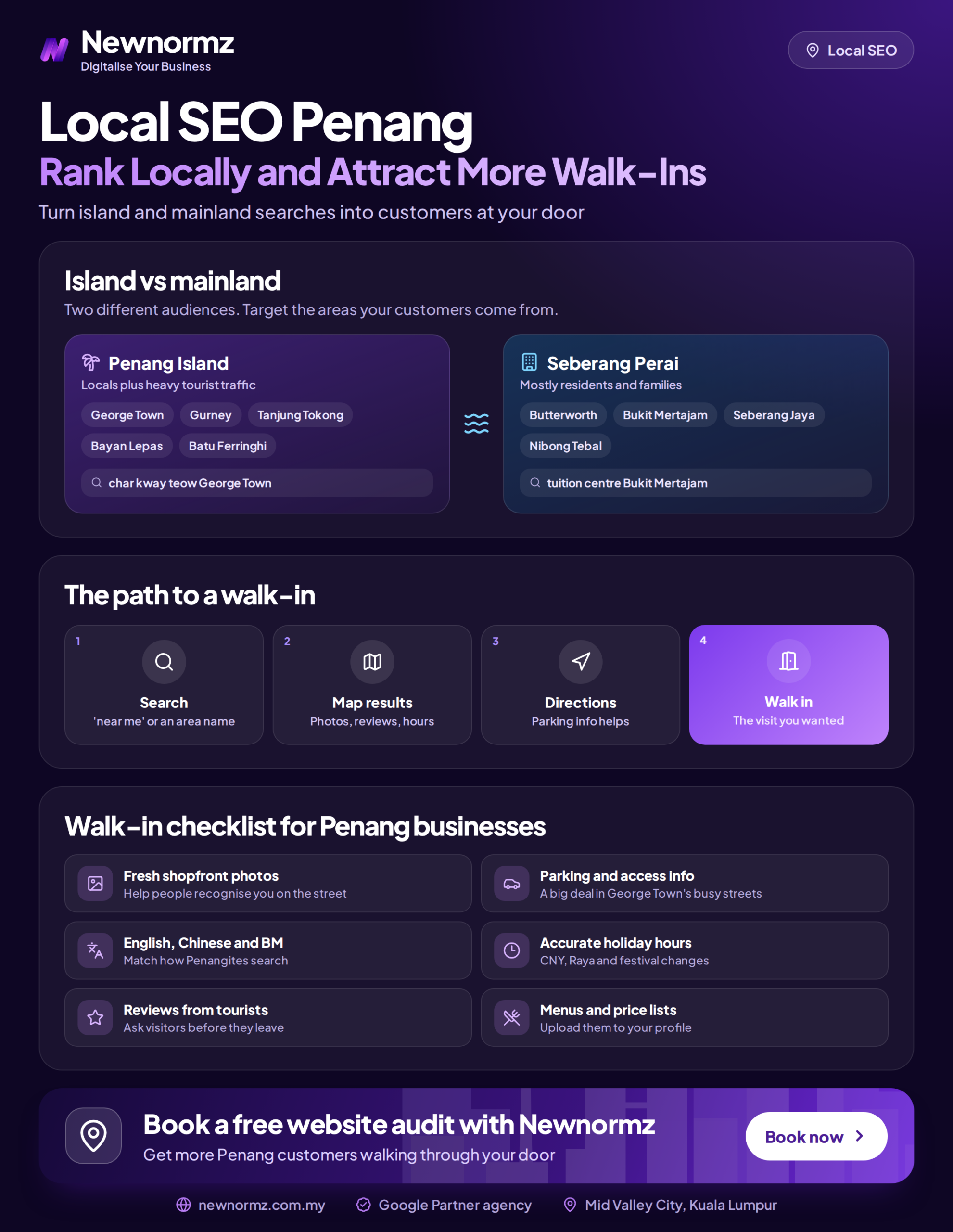 Newnormz
Digitalise Your Business

Local SEO

Local SEO Penang
Rank Locally and Attract More Walk-Ins

Turn island and mainland searches into customers at your door

Island vs mainland

Two different audiences. Target the areas your customers come from.

Penang Island
Locals plus heavy tourist traffic
George Town
Gurney
Tanjung Tokong
Bayan Lepas
Batu Ferringhi
char kway teow George Town

Seberang Perai
Mostly residents and families
Butterworth
Bukit Mertajam
Seberang Jaya
Nibong Tebal
tuition centre Bukit Mertajam

The path to a walk-in

1
Search
'near me' or an area name

2
Map results
Photos, reviews, hours

3
Directions
Parking info helps

4
Walk in
The visit you wanted

Walk-in checklist for Penang businesses

Fresh shopfront photos
Help people recognise you on the street

Parking and access info
A big deal in George Town's busy streets

English, Chinese and BM
Match how Penangites search

Accurate holiday hours
CNY, Raya and festival changes

Reviews from tourists
Ask visitors before they leave

Menus and price lists
Upload them to your profile

Book a free website audit with Newnormz
Get more Penang customers walking through your door

Book now

newnormz.com.my
Google Partner agency
Mid Valley City, Kuala Lumpur