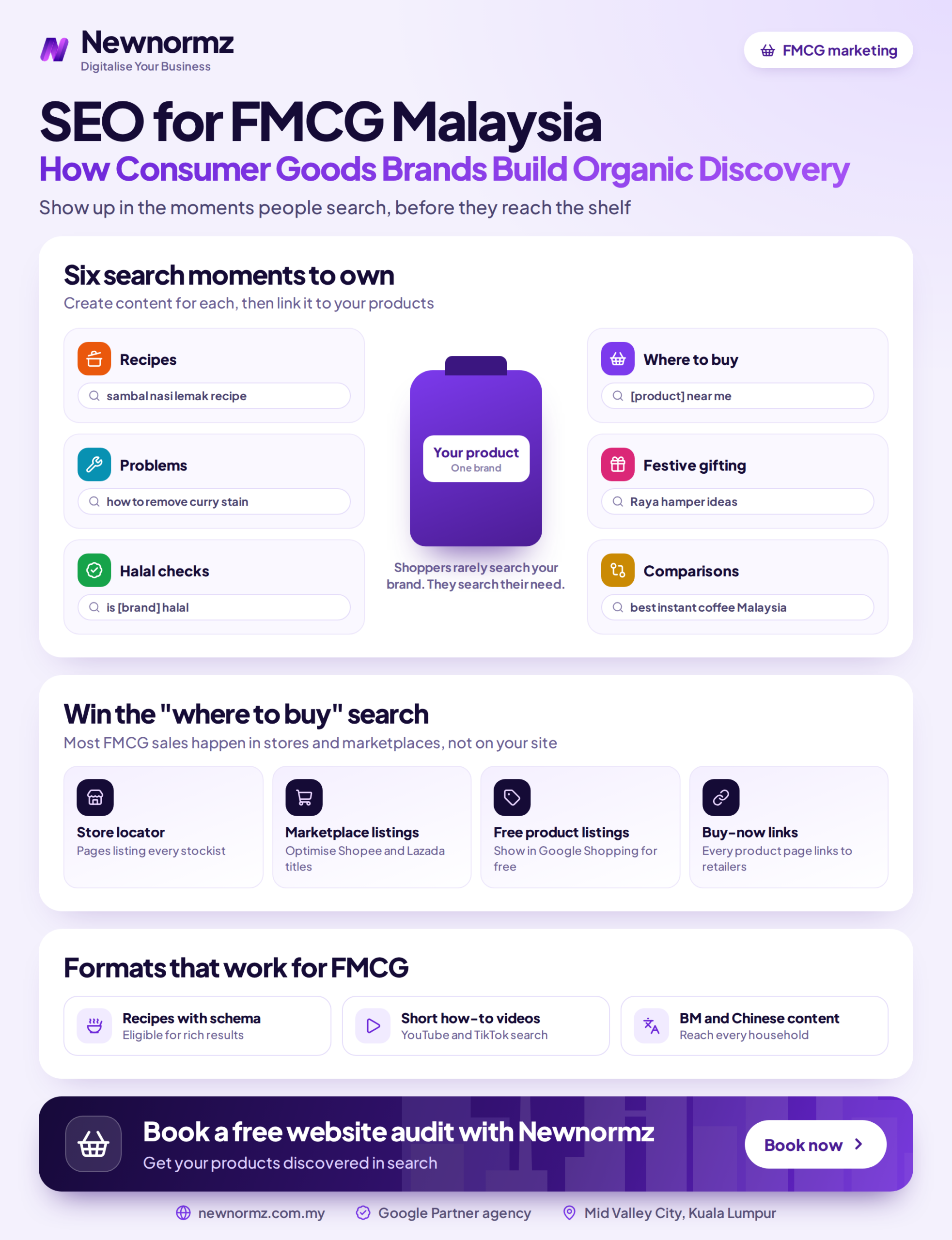 Newnormz
Digitalise Your Business

FMCG marketing

SEO for FMCG Malaysia

How Consumer Goods Brands Build Organic Discovery

Show up in the moments people search, before they reach the shelf

Six search moments to own

Create content for each, then link it to your products

Recipes
sambal nasi lemak recipe

Problems
how to remove curry stain

Halal checks
is [brand] halal

Your product
One brand

Shoppers rarely search your brand. They search their need.

Where to buy
[product] near me

Festive gifting
Raya hamper ideas

Comparisons
best instant coffee Malaysia

Win the "where to buy" search

Most FMCG sales happen in stores and marketplaces, not on your site

Store locator
Pages listing every stockist

Marketplace listings
Optimise Shopee and Lazada titles

Free product listings
Show in Google Shopping for free

Buy-now links
Every product page links to retailers

Formats that work for FMCG

Recipes with schema
Eligible for rich results

Short how-to videos
YouTube and TikTok search

BM and Chinese content
Reach every household

Book a free website audit with Newnormz
Get your products discovered in search

Book now

newnormz.com.my   Google Partner agency   Mid Valley City, Kuala Lumpur