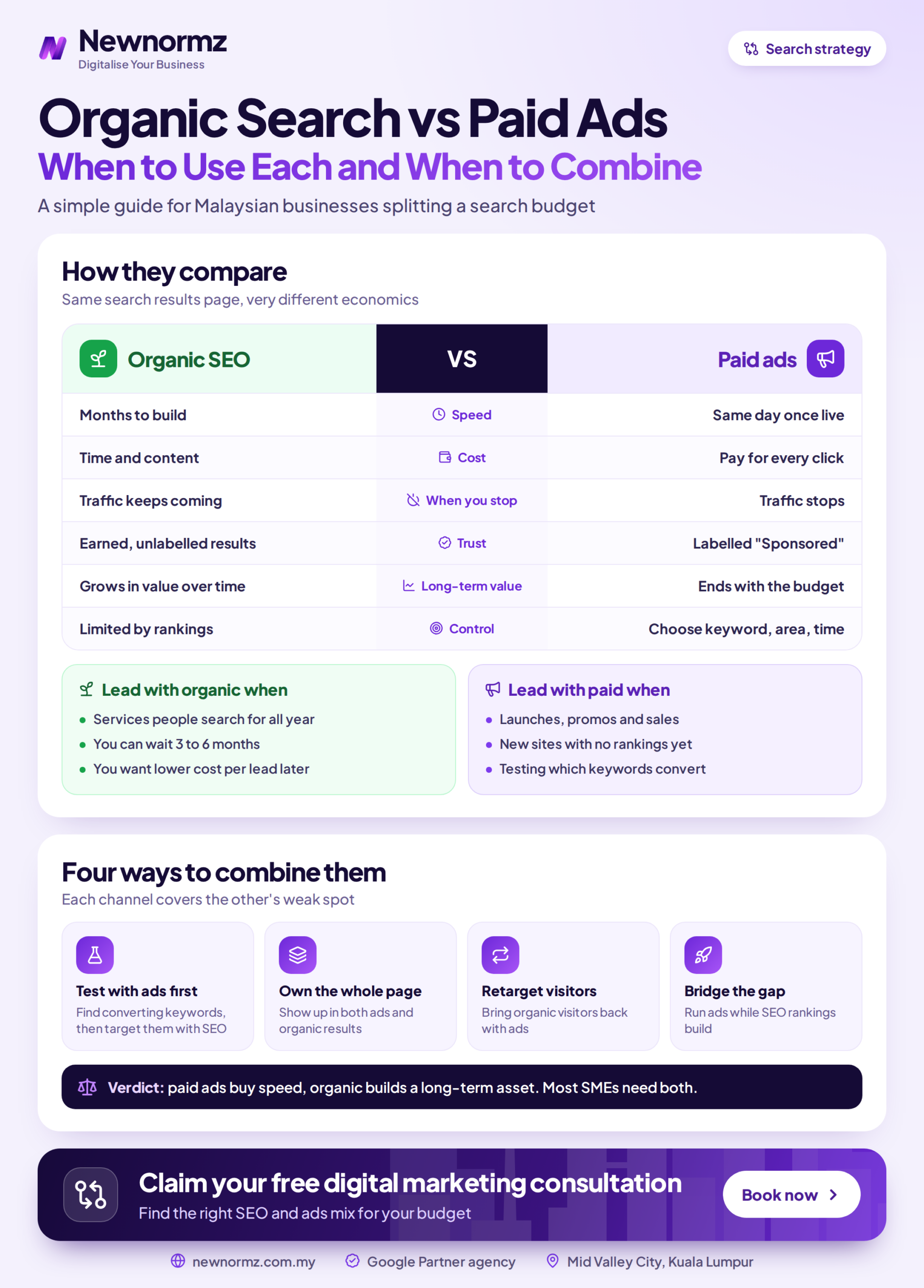 Newnormz
Digitalise Your Business

Search strategy

Organic Search vs Paid Ads

When to Use Each and When to Combine

A simple guide for Malaysian businesses splitting a search budget

How they compare

Same search results page, very different economics

| Organic SEO | VS | Paid ads |
|---|---|---|
| Months to build | Speed | Same day once live |
| Time and content | Cost | Pay for every click |
| Traffic keeps coming | When you stop | Traffic stops |
| Earned, unlabelled results | Trust | Labelled "Sponsored" |
| Grows in value over time | Long-term value | Ends with the budget |
| Limited by rankings | Control | Choose keyword, area, time |

Lead with organic when
• Services people search for all year
• You can wait 3 to 6 months
• You want lower cost per lead later

Lead with paid when
• Launches, promos and sales
• New sites with no rankings yet
• Testing which keywords convert

Four ways to combine them

Each channel covers the other's weak spot

Test with ads first
Find converting keywords, then target them with SEO

Own the whole page
Show up in both ads and organic results

Retarget visitors
Bring organic visitors back with ads

Bridge the gap
Run ads while SEO rankings build

Verdict: paid ads buy speed, organic builds a long-term asset. Most SMEs need both.

Claim your free digital marketing consultation
Find the right SEO and ads mix for your budget

Book now

newnormz.com.my Google Partner agency Mid Valley City, Kuala Lumpur