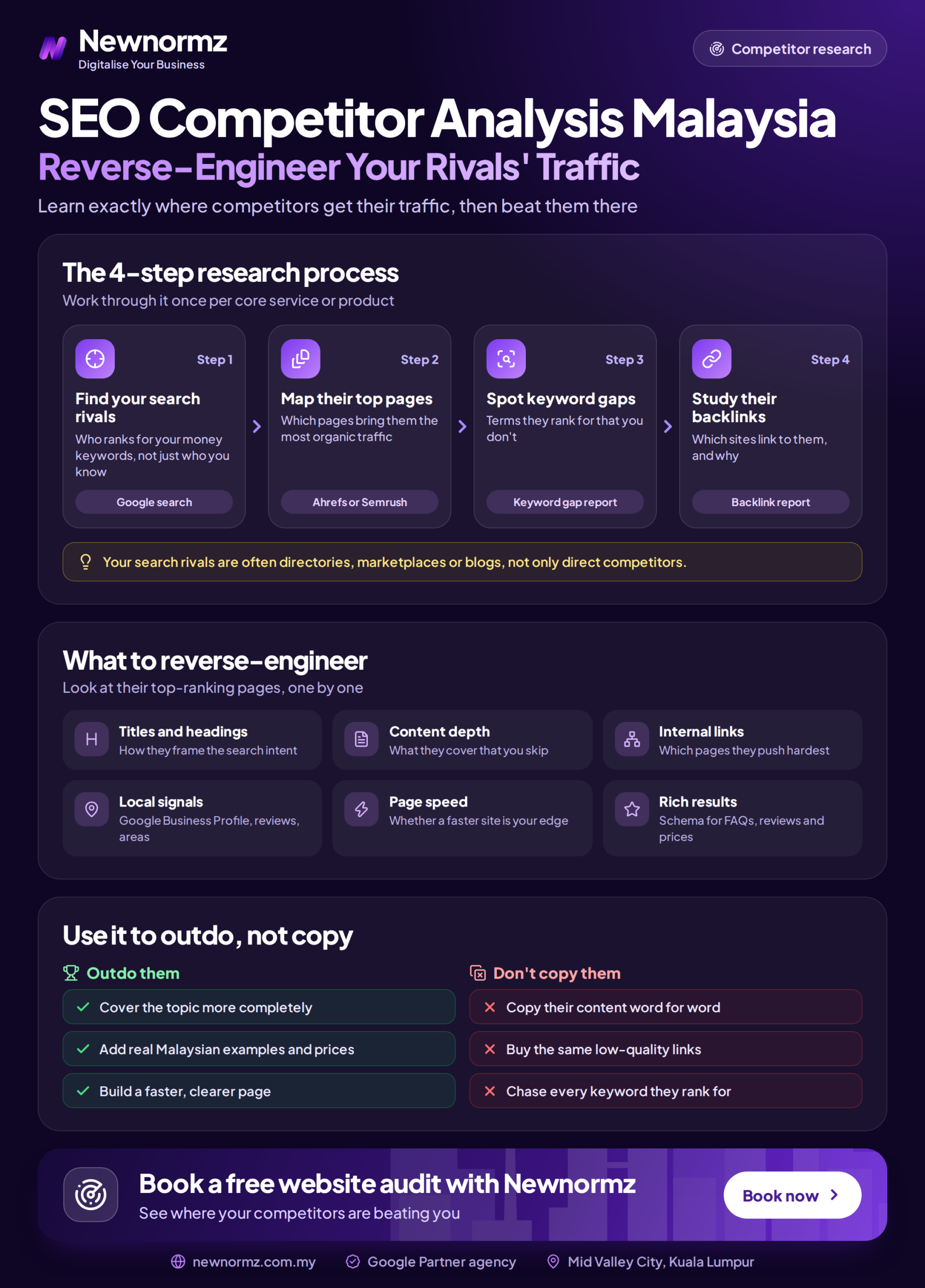 Newnormz
Digitalise Your Business

Competitor research

SEO Competitor Analysis Malaysia

Reverse-Engineer Your Rivals' Traffic

Learn exactly where competitors get their traffic, then beat them there

The 4-step research process

Work through it once per core service or product

Step 1
Find your search rivals
Who ranks for your money keywords, not just who you know
Google search

Step 2
Map their top pages
Which pages bring them the most organic traffic
Ahrefs or Semrush

Step 3
Spot keyword gaps
Terms they rank for that you don't
Keyword gap report

Step 4
Study their backlinks
Which sites link to them, and why
Backlink report

Your search rivals are often directories, marketplaces or blogs, not only direct competitors.

What to reverse-engineer

Look at their top-ranking pages, one by one

H
Titles and headings
How they frame the search intent

Content depth
What they cover that you skip

Internal links
Which pages they push hardest

Local signals
Google Business Profile, reviews, areas

Page speed
Whether a faster site is your edge

Rich results
Schema for FAQs, reviews and prices

Use it to outdo, not copy

Outdo them
✓ Cover the topic more completely
✓ Add real Malaysian examples and prices
✓ Build a faster, clearer page

Don't copy them
✕ Copy their content word for word
✕ Buy the same low-quality links
✕ Chase every keyword they rank for

Book a free website audit with Newnormz

See where your competitors are beating you

Book now

newnormz.com.my Google Partner agency Mid Valley City, Kuala Lumpur